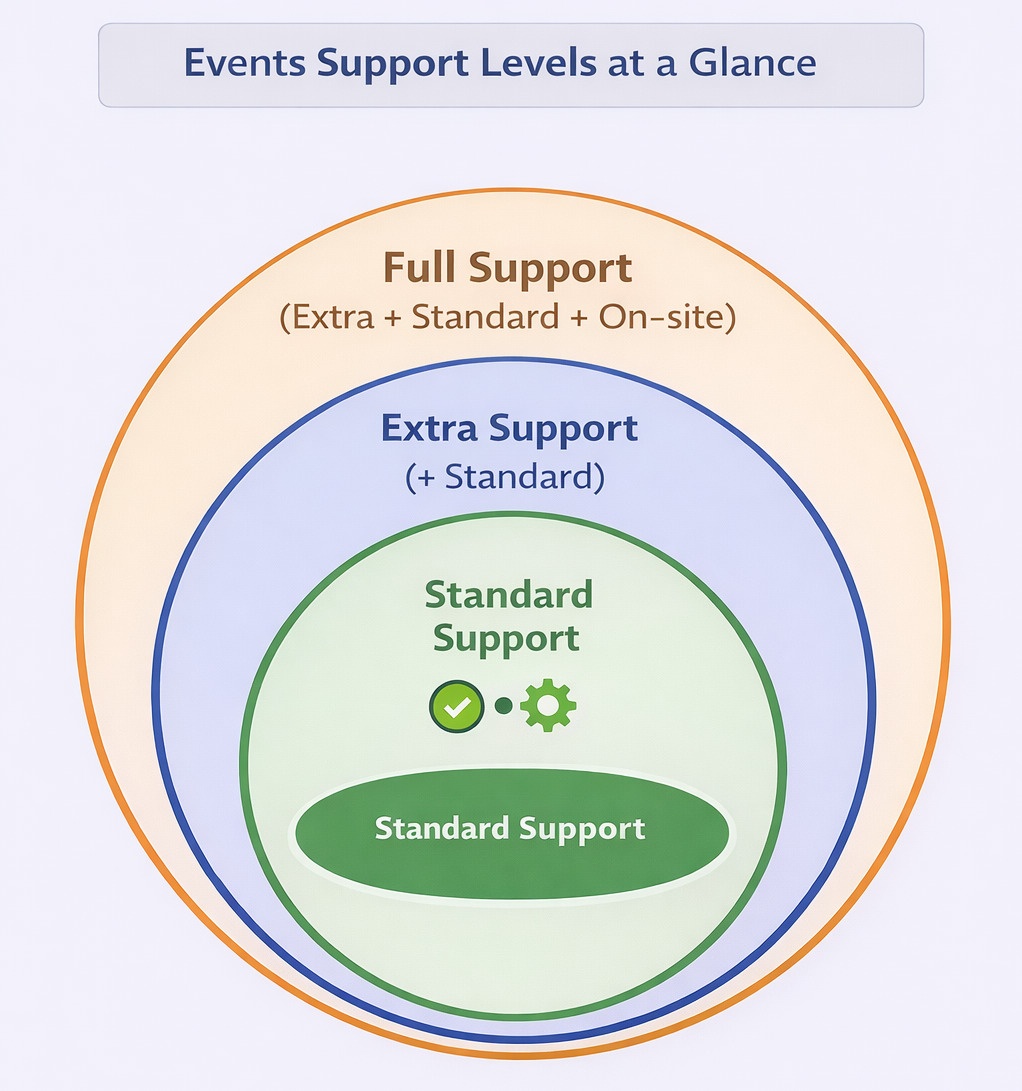 Events Support Levels at a Glance

Full Support
(Extra + Standard + On-site)

Extra Support
(+ Standard)

Standard Support

Standard Support